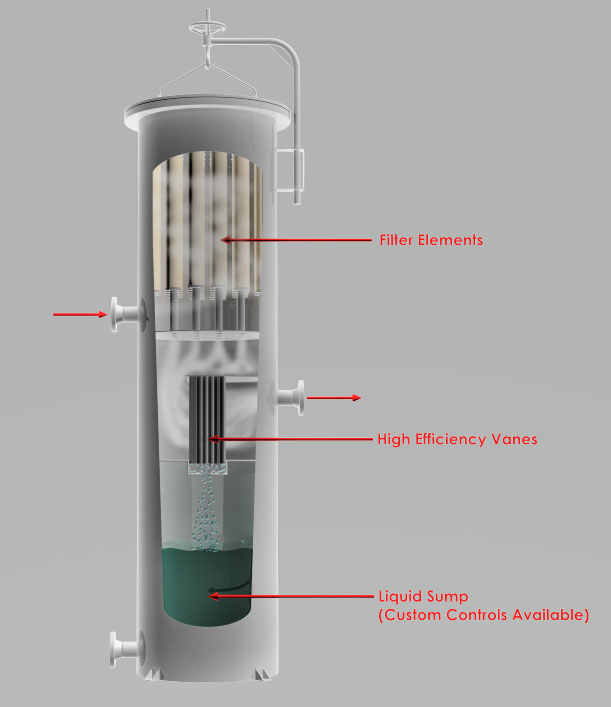 Filter Elements

High Efficiency Vanes

Liquid Sump
(Custom Controls Available)